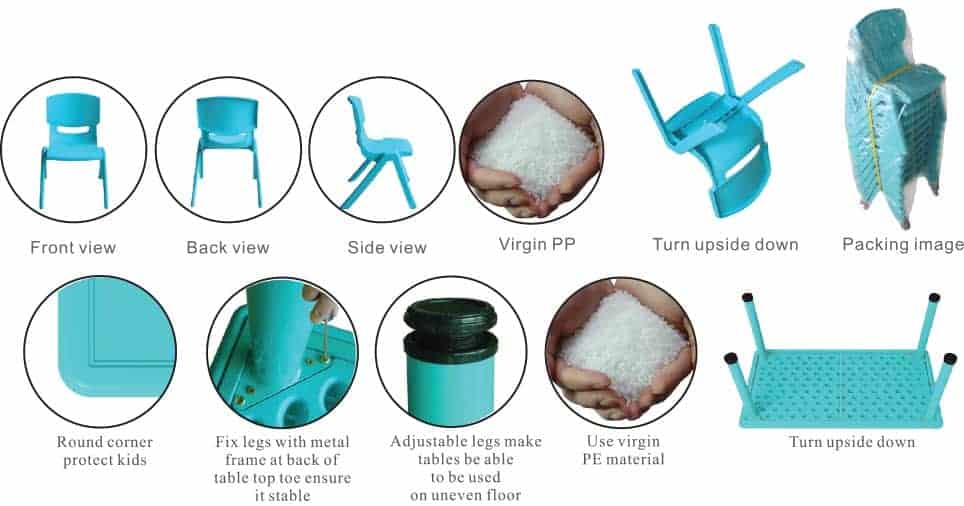 Front view

Back view

Side view

Virgin PP

Turn upside down

Packing image

Round corner protect kids

Fix legs with metal frame at back of table top toe ensure it stable

Adjustable legs make tables be able to be used on uneven floor

Use virgin PE material

Turn upside down